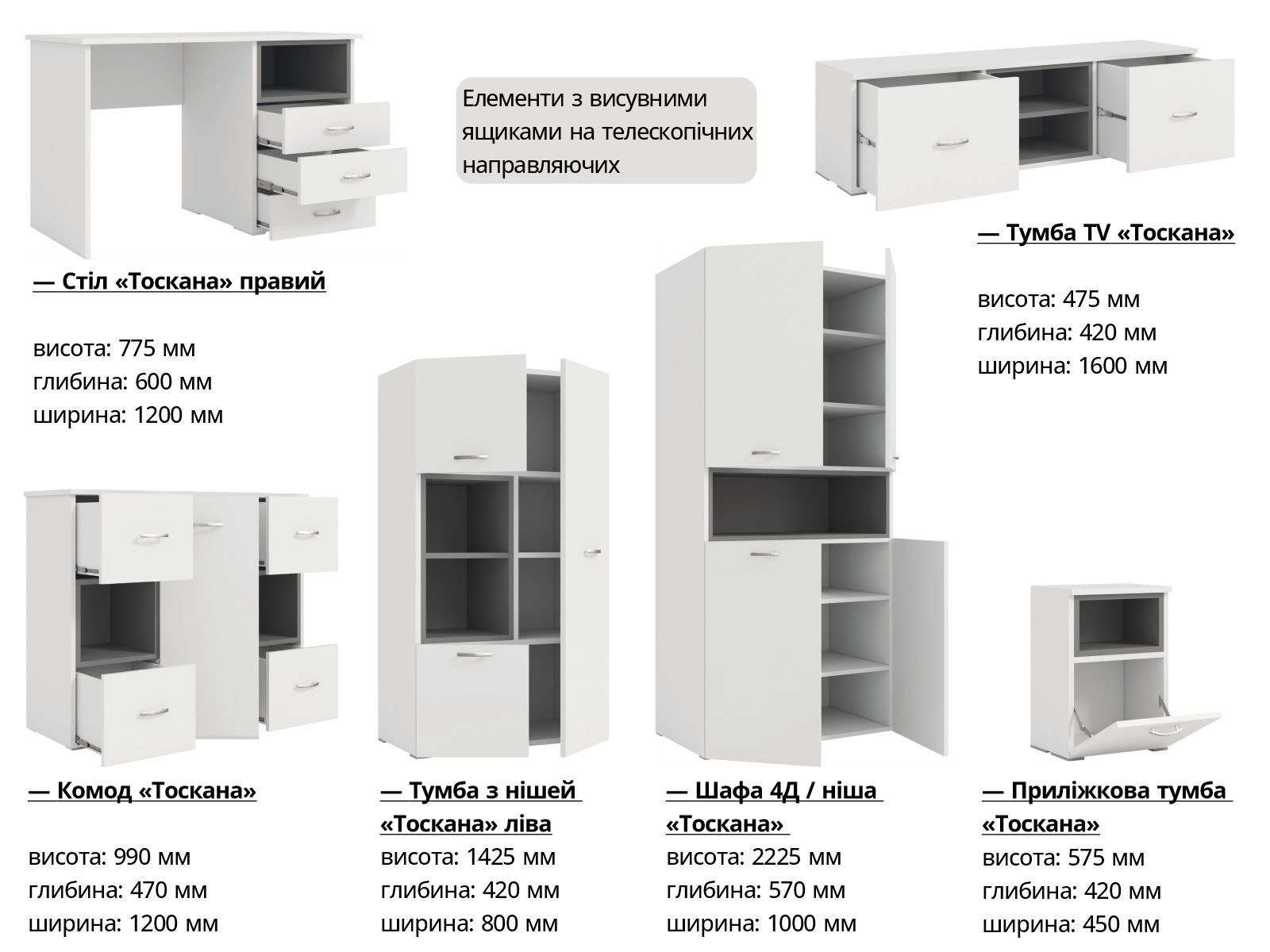 Елементи з висувними ящиками на телескопічних направляючих

— Стіл «Тоскана» правий

висота: 775 мм
глибина: 600 мм
ширина: 1200 мм

— Тумба TV «Тоскана»

висота: 475 мм
глибина: 420 мм
ширина: 1600 мм

— Комод «Тоскана»

висота: 990 мм
глибина: 470 мм
ширина: 1200 мм

— Тумба з нішей «Тоскана» ліва

висота: 1425 мм
глибина: 420 мм
ширина: 800 мм

— Шафа 4Д / ніша «Тоскана»

висота: 2225 мм
глибина: 570 мм
ширина: 1000 мм

— Приліжкова тумба «Тоскана»

висота: 575 мм
глибина: 420 мм
ширина: 450 мм