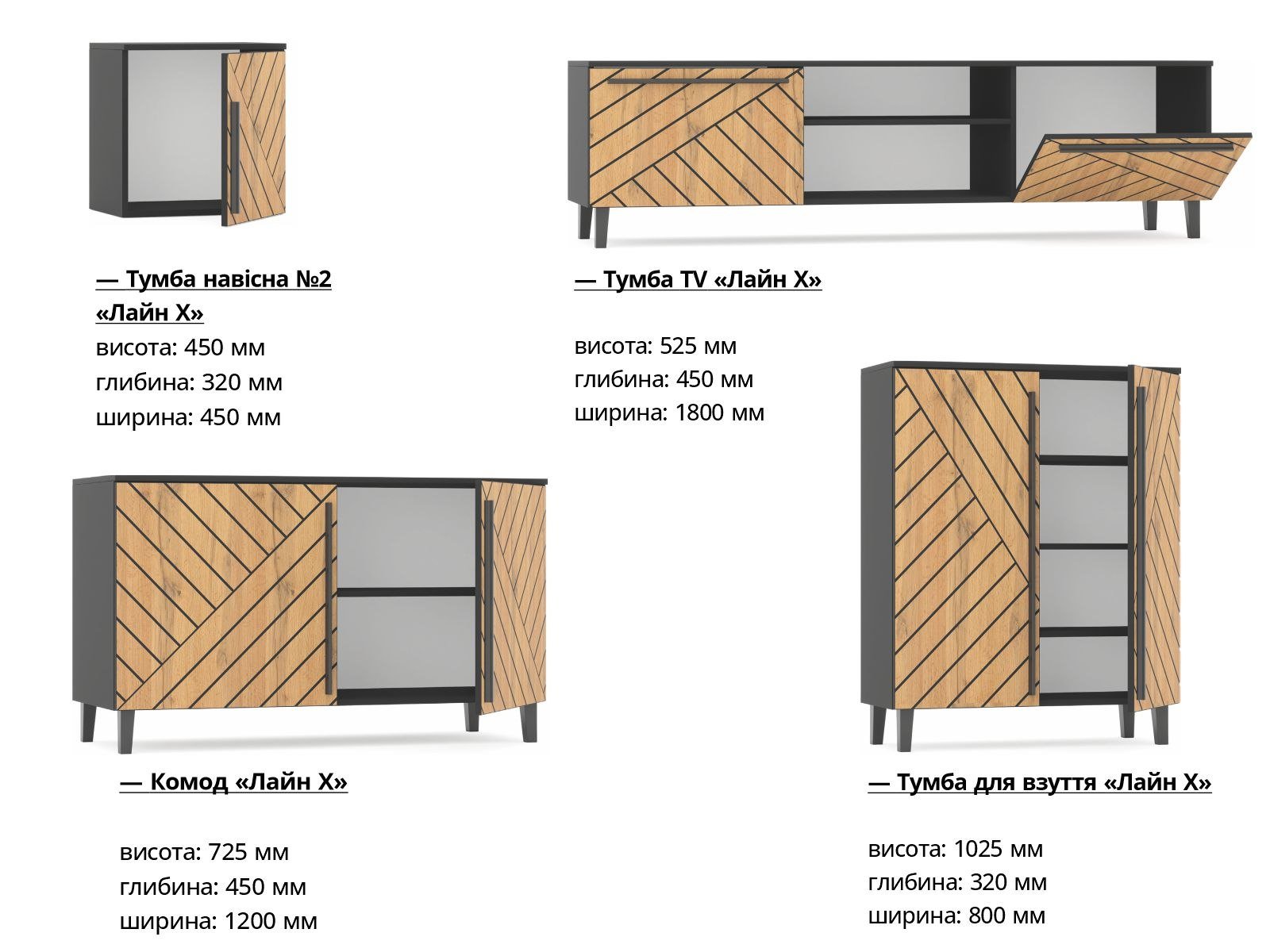 — Тумба навісна №2 «Лайн Х»
висота: 450 мм
глибина: 320 мм
ширина: 450 мм

— Тумба TV «Лайн Х»

висота: 525 мм
глибина: 450 мм
ширина: 1800 мм

— Комод «Лайн Х»

висота: 725 мм
глибина: 450 мм
ширина: 1200 мм

— Тумба для взуття «Лайн Х»

висота: 1025 мм
глибина: 320 мм
ширина: 800 мм